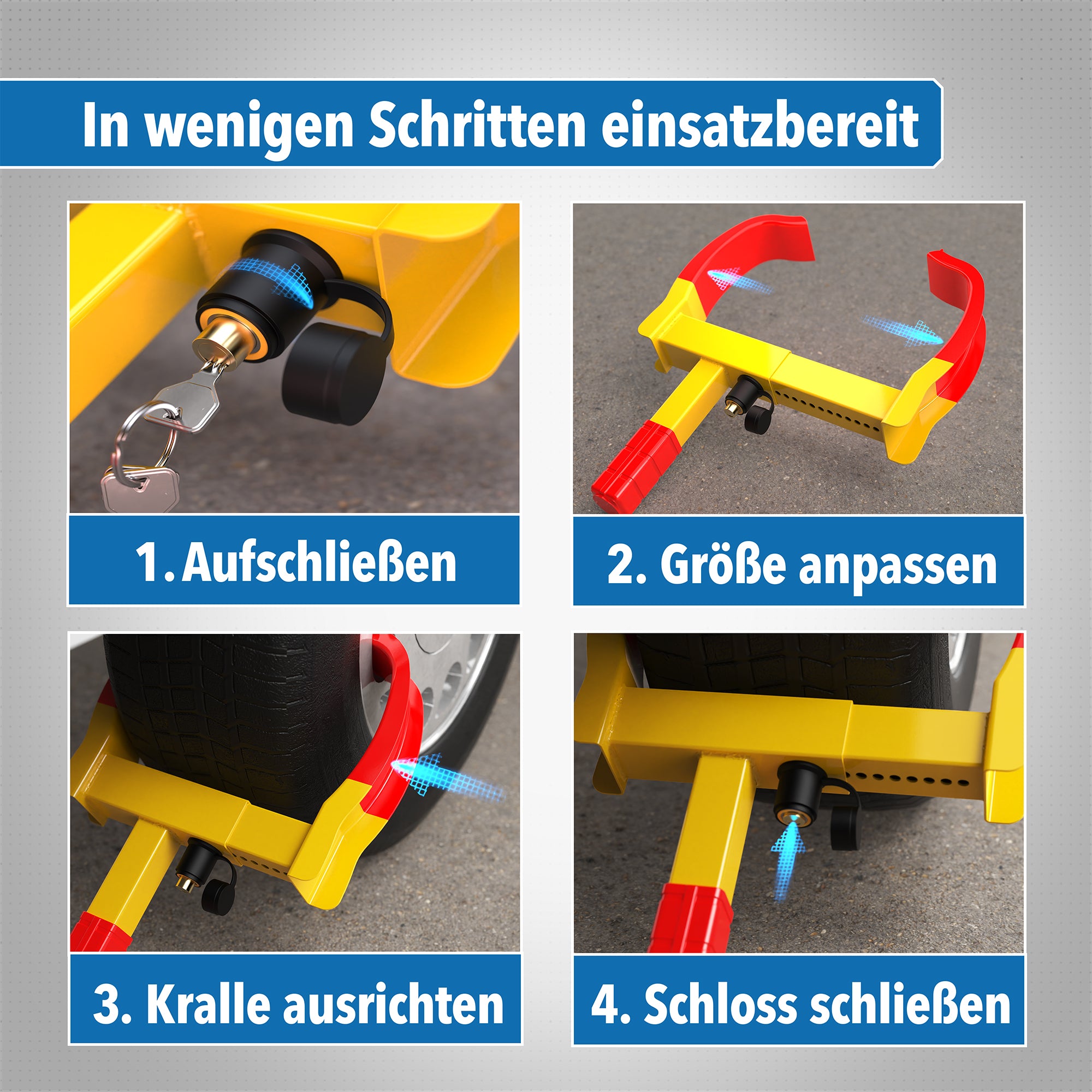 In wenigen Schritten einsatzbereit

1. Aufschließen

2. Größe anpassen

3. Kralle ausrichten

4. Schloss schließen